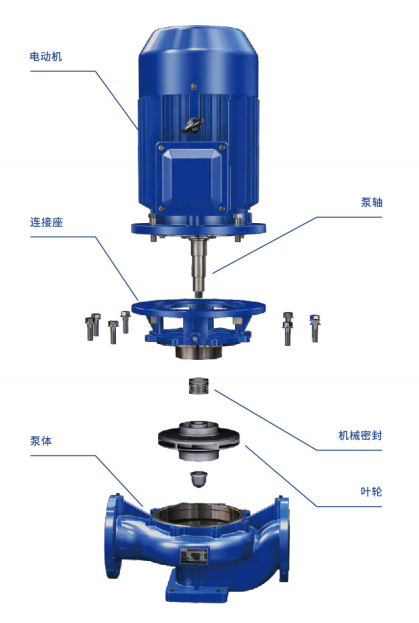 电动机

泵轴

连接座

机械密封

泵体

叶轮